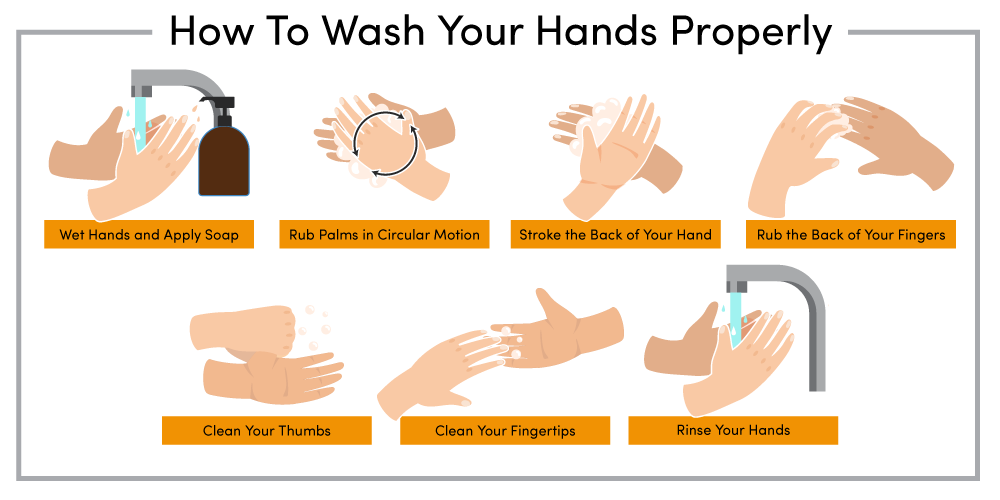 How To Wash Your Hands Properly

Wet Hands and Apply Soap

Rub Palms in Circular Motion

Stroke the Back of Your Hand

Rub the Back of Your Fingers

Clean Your Thumbs

Clean Your Fingertips

Rinse Your Hands