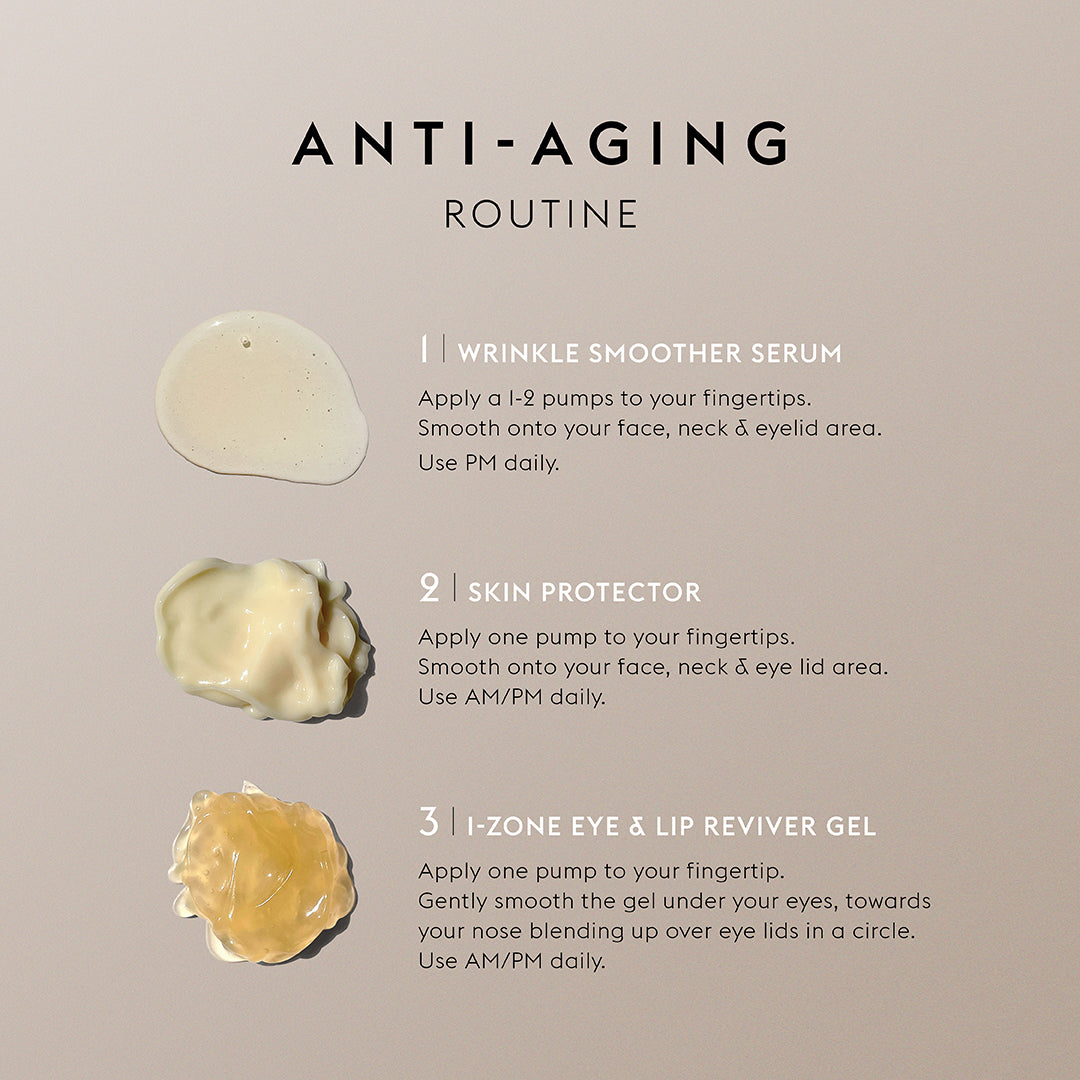 ANTI-AGING
ROUTINE

1 | WRINKLE SMOOTHER SERUM

Apply a 1-2 pumps to your fingertips. Smooth onto your face, neck & eyelid area. Use PM daily.

2 | SKIN PROTECTOR

Apply one pump to your fingertips. Smooth onto your face, neck & eye lid area. Use AM/PM daily.

3 | I-ZONE EYE & LIP REVIVER GEL

Apply one pump to your fingertip. Gently smooth the gel under your eyes, towards your nose blending up over eye lids in a circle. Use AM/PM daily.